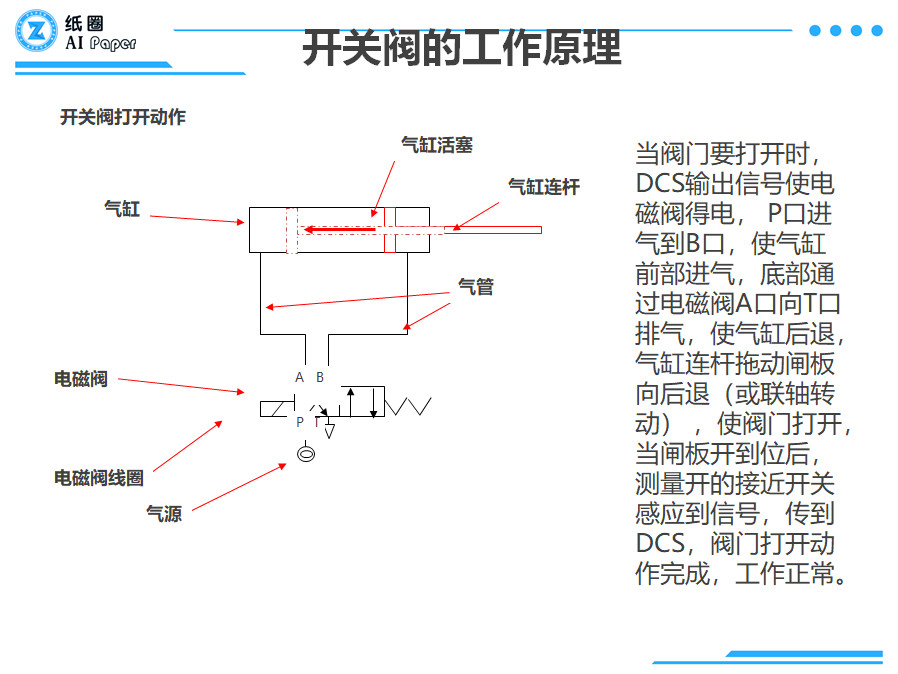 纸圈
AI Paper

开关阀的工作原理

开关阀打开动作

气缸活塞

气缸连杆

气缸

气管

电磁阀

A B

P T

电磁阀线圈

气源

当阀门要打开时，DCS输出信号使电磁阀得电， P口进气到B口，使气缸前部进气，底部通过电磁阀A口向T口排气，使气缸后退，气缸连杆拖动闸板向后退（或联轴转动），使阀门打开，当闸板开到位后，测量开的接近开关感应到信号，传到DCS，阀门打开动作完成，工作正常。